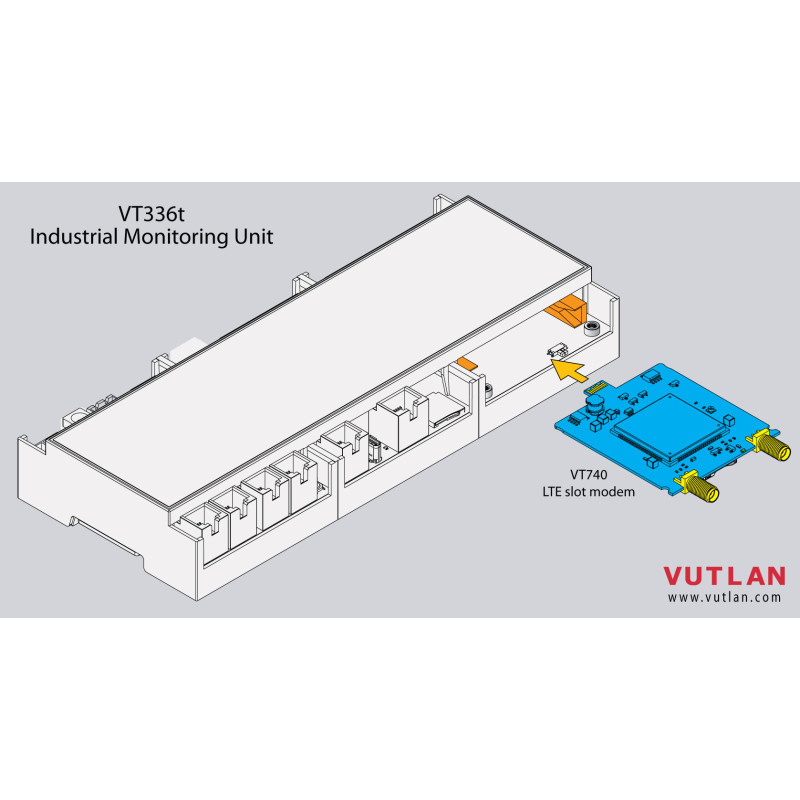 VT336t
Industrial Monitoring Unit

VT740
LTE slot modem

VUTLAN
www.vutlan.com